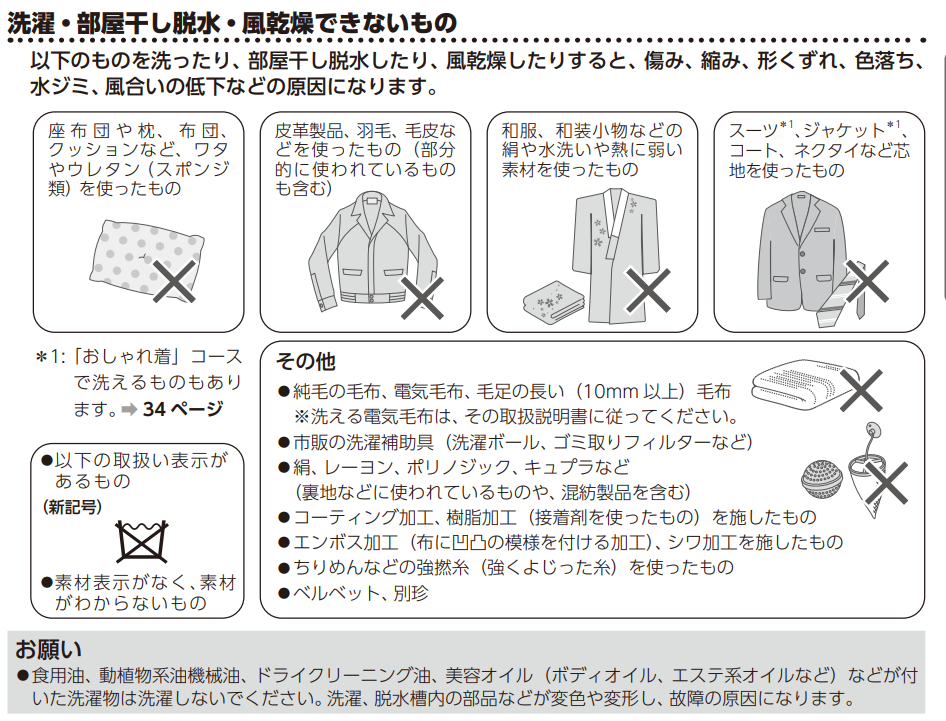 洗濯・部屋干し脱水・風乾燥できないもの

以下のものを洗ったり、部屋干し脱水したり、風乾燥したりすると、傷み、縮み、形くずれ、色落ち、水ジミ、風合いの低下などの原因になります。

座布団や枕、布団、クッションなど、ワタやウレタン（スポンジ類）を使ったもの

皮革製品、羽毛、毛皮などを使ったもの（部分的に使われているものも含む）

和服、和装小物などの絹や水洗いや熱に弱い素材を使ったもの

スーツ$^{*1}$、ジャケット$^{*1}$、コート、ネクタイなど芯地を使ったもの

＊1:「おしゃれ着」コースで洗えるものもあります。➡ 34 ページ

●以下の取扱い表示があるもの
（新記号）

●素材表示がなく、素材がわからないもの

その他
●純毛の毛布、電気毛布、毛足の長い（10mm 以上）毛布
※洗える電気毛布は、その取扱説明書に従ってください。
●市販の洗濯補助具（洗濯ボール、ゴミ取りフィルターなど）
●絹、レーヨン、ポリノジック、キュプラなど
（裏地などに使われているものや、混紡製品を含む）
●コーティング加工、樹脂加工（接着剤を使ったもの）を施したもの
●エンボス加工（布に凹凸の模様を付ける加工）、シワ加工を施したもの
●ちりめんなどの強撚糸（強くよじった糸）を使ったもの
●ベルベット、別珍

お願い
●食用油、動植物系油機械油、ドライクリーニング油、美容オイル（ボディオイル、エステ系オイルなど）などが付いた洗濯物は洗濯しないでください。洗濯、脱水槽内の部品などが変色や変形し、故障の原因になります。