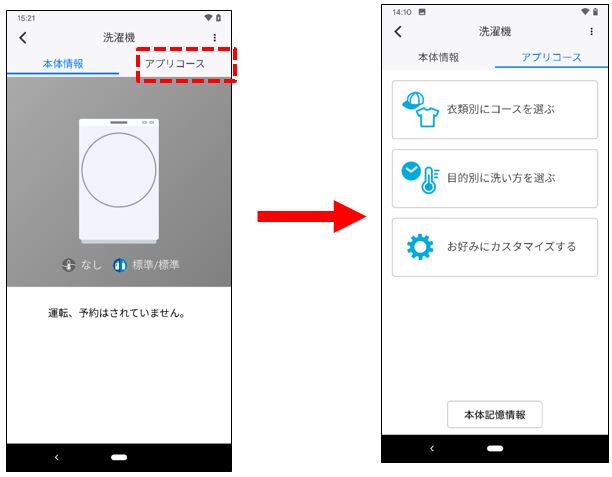 15:21

洗濯機

本体情報 アプリコース

なし 標準/標準

運転、予約はされていません。

14:10

洗濯機

本体情報 アプリコース

衣類別にコースを選ぶ

目的別に洗い方を選ぶ

お好みにカスタマイズする

本体記憶情報