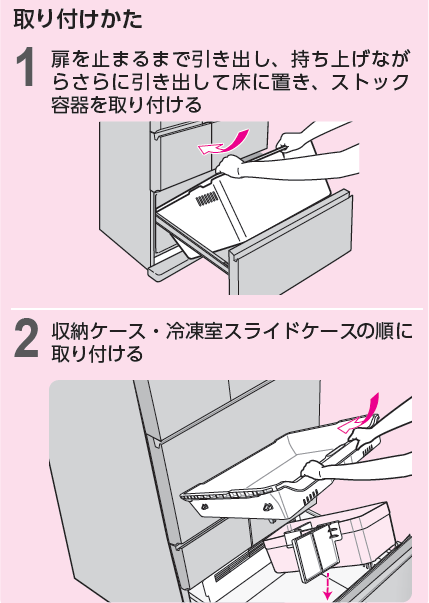 取り付けかた

1 扉を止まるまで引き出し、持ち上げながらさらに引き出して床に置き、ストック容器を取り付ける

2 収納ケース・冷凍室スライドケースの順に取り付ける