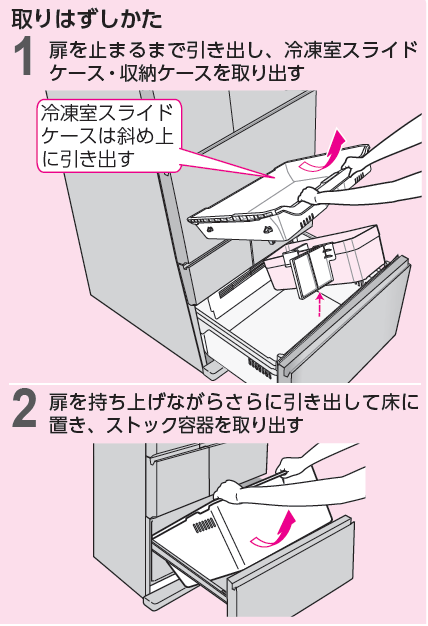 取りはずしかた

1 扉を止まるまで引き出し、冷凍室スライドケース・収納ケースを取り出す

冷凍室スライドケースは斜め上に引き出す

2 扉を持ち上げながらさらに引き出して床に置き、ストック容器を取り出す