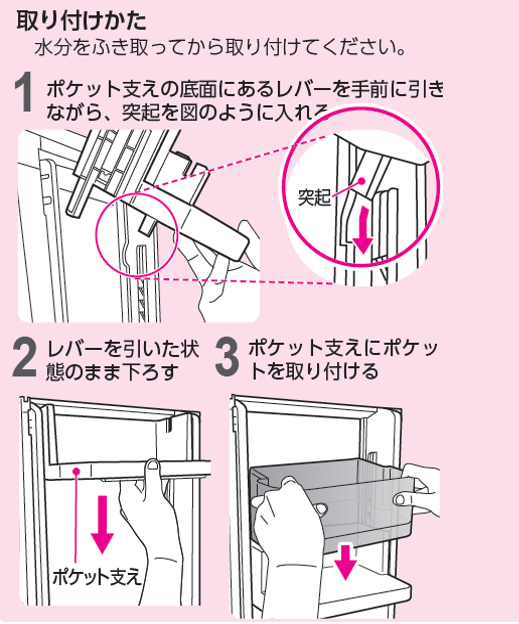 取り付けかた
水分をふき取ってから取り付けてください。

1 ポケット支えの底面にあるレバーを手前に引きながら、突起を図のように入れる

突起

2 レバーを引いた状態のまま下ろす

ポケット支え

3 ポケット支えにポケットを取り付ける