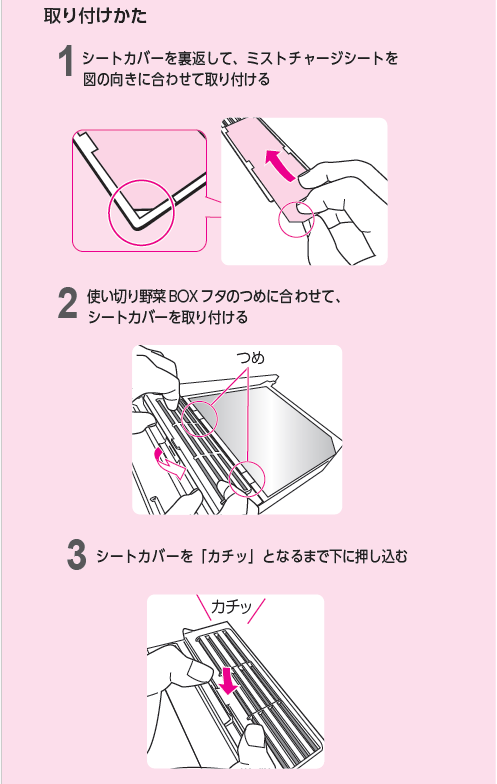 取り付けかた

1 シートカバーを裏返して、ミストチャージシートを図の向きに合わせて取り付ける

2 使い切り野菜BOXフタのつめに合わせて、シートカバーを取り付ける

つめ

3 シートカバーを「カチッ」となるまで下に押し込む

カチッ