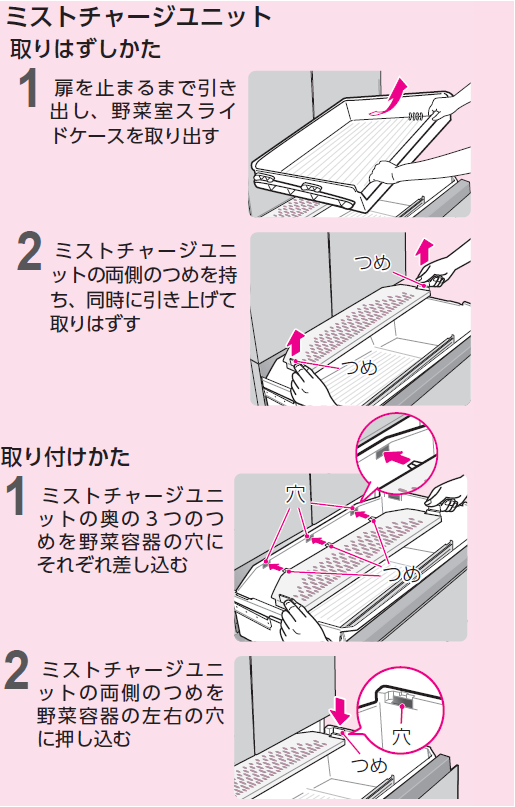 ミストチャージユニット

取りはずしかた

1 扉を止まるまで引き出し、野菜室スライドケースを取り出す

2 ミストチャージユニットの両側のつめを持ち、同時に引き上げて取りはずす

つめ

つめ

取り付けかた

1 ミストチャージユニットの奥の３つのつめを野菜容器の穴にそれぞれ差し込む

穴

つめ

2 ミストチャージユニットの両側のつめを野菜容器の左右の穴に押し込む

穴

つめ